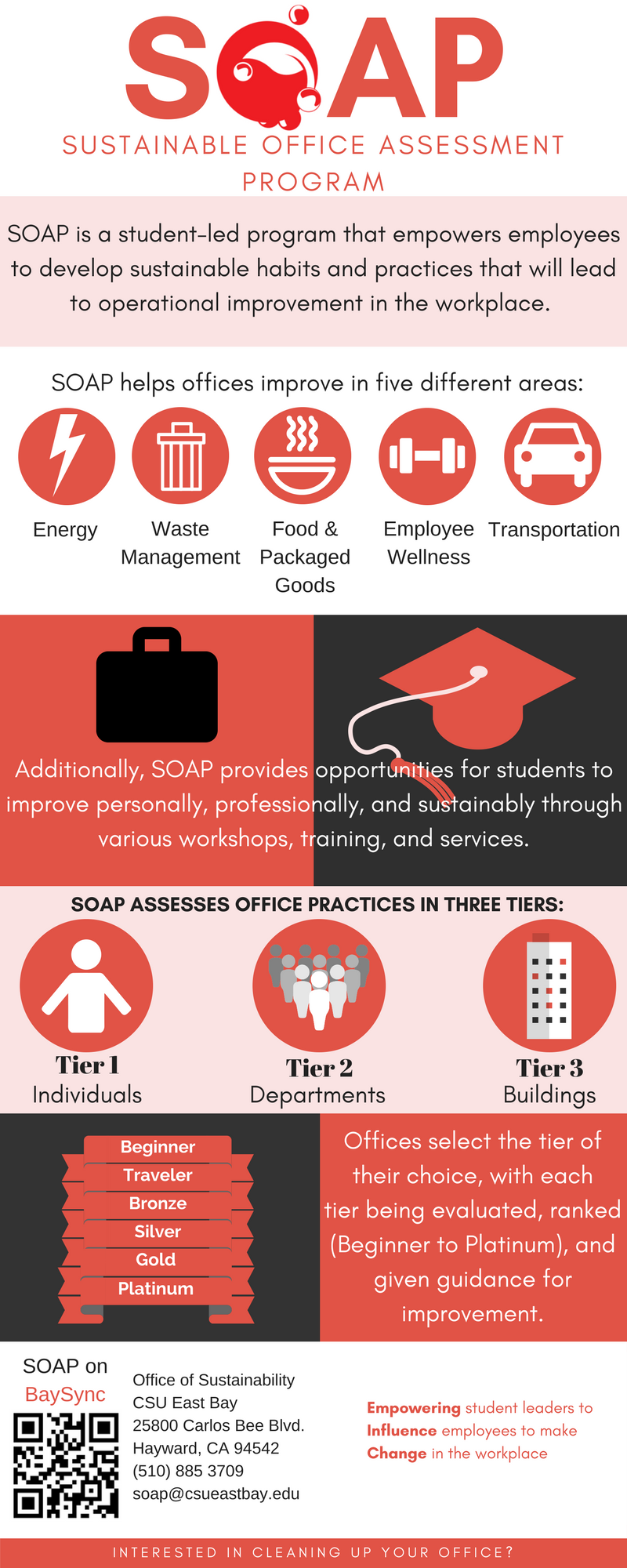 SOAP
SUSTAINABLE OFFICE ASSESSMENT PROGRAM

SOAP is a student-led program that empowers employees to develop sustainable habits and practices that will lead to operational improvement in the workplace.

SOAP helps offices improve in five different areas:

Energy

Waste Management

Food & Packaged Goods

Employee Wellness

Transportation

Additionally, SOAP provides opportunities for students to improve personally, professionally, and sustainably through various workshops, training, and services.

SOAP ASSESSES OFFICE PRACTICES IN THREE TIERS:

Tier 1
Individuals

Tier 2
Departments

Tier 3
Buildings

Beginner
Traveler
Bronze
Silver
Gold
Platinum

Offices select the tier of their choice, with each tier being evaluated, ranked (Beginner to Platinum), and given guidance for improvement.

SOAP on BaySync

Office of Sustainability
CSU East Bay
25800 Carlos Bee Blvd.
Hayward, CA 94542
(510) 885 3709
soap@csueastbay.edu

Empowering student leaders to Influence employees to make Change in the workplace

INTERESTED IN CLEANING UP YOUR OFFICE?